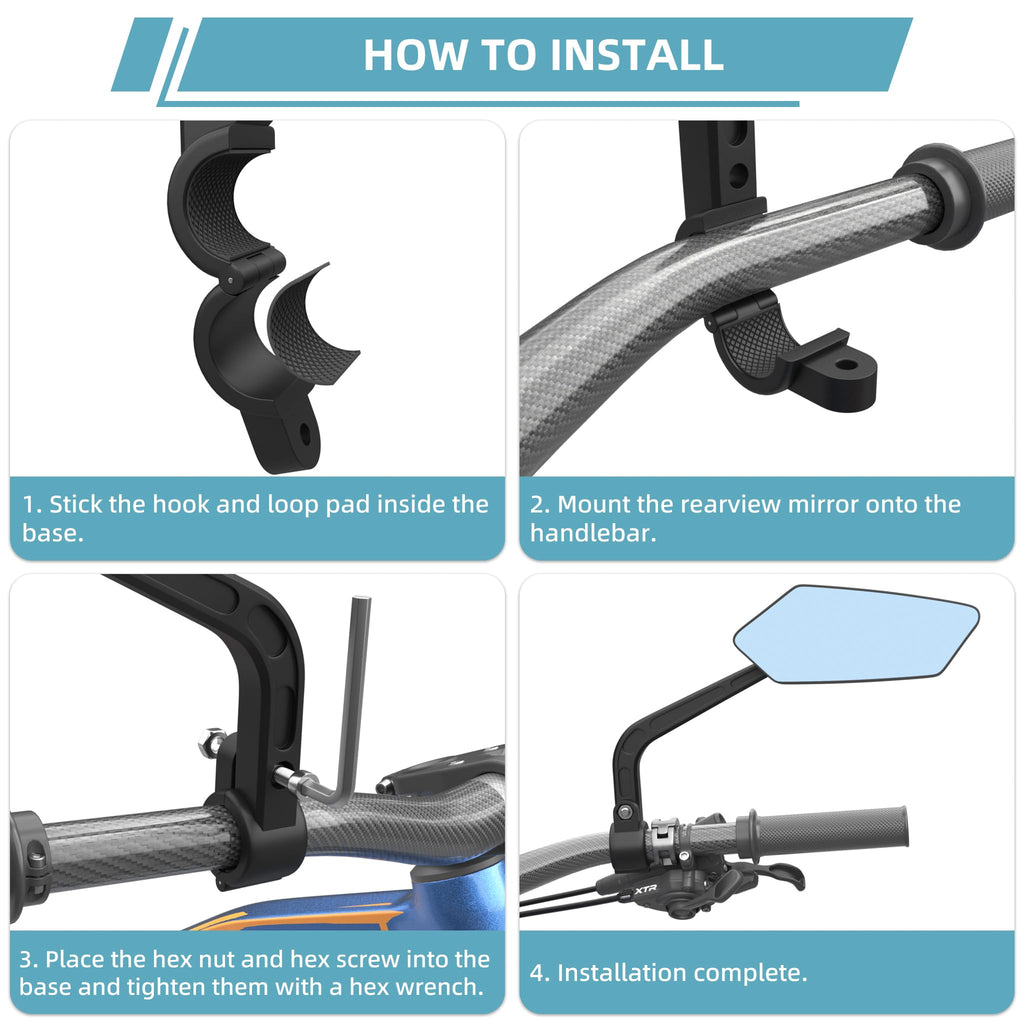 HOW TO INSTALL

1. Stick the hook and loop pad inside the base.

2. Mount the rearview mirror onto the handlebar.

3. Place the hex nut and hex screw into the base and tighten them with a hex wrench.

XTR

4. Installation complete.