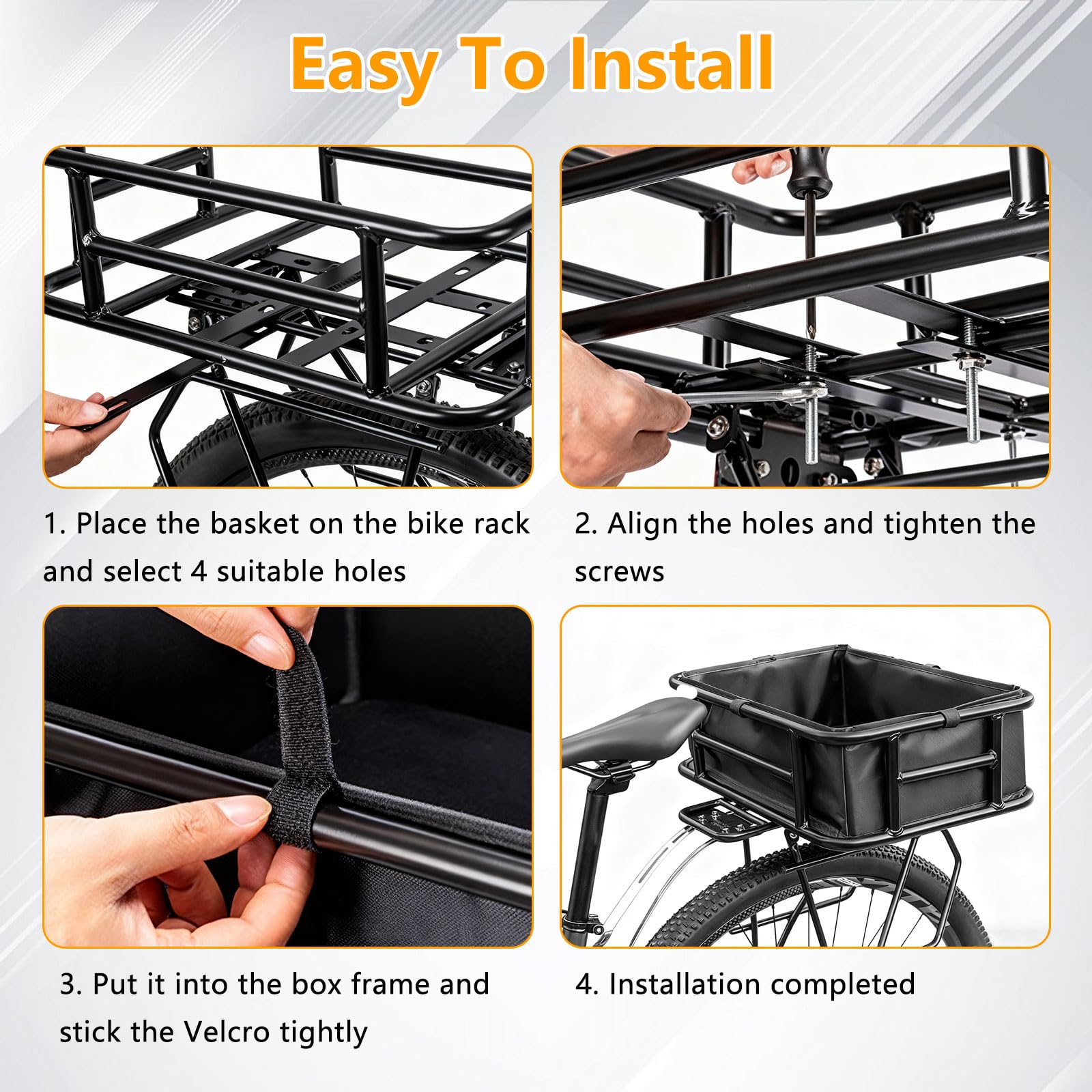 Easy To Install

1. Place the basket on the bike rack and select 4 suitable holes

2. Align the holes and tighten the screws

3. Put it into the box frame and stick the Velcro tightly

4. Installation completed